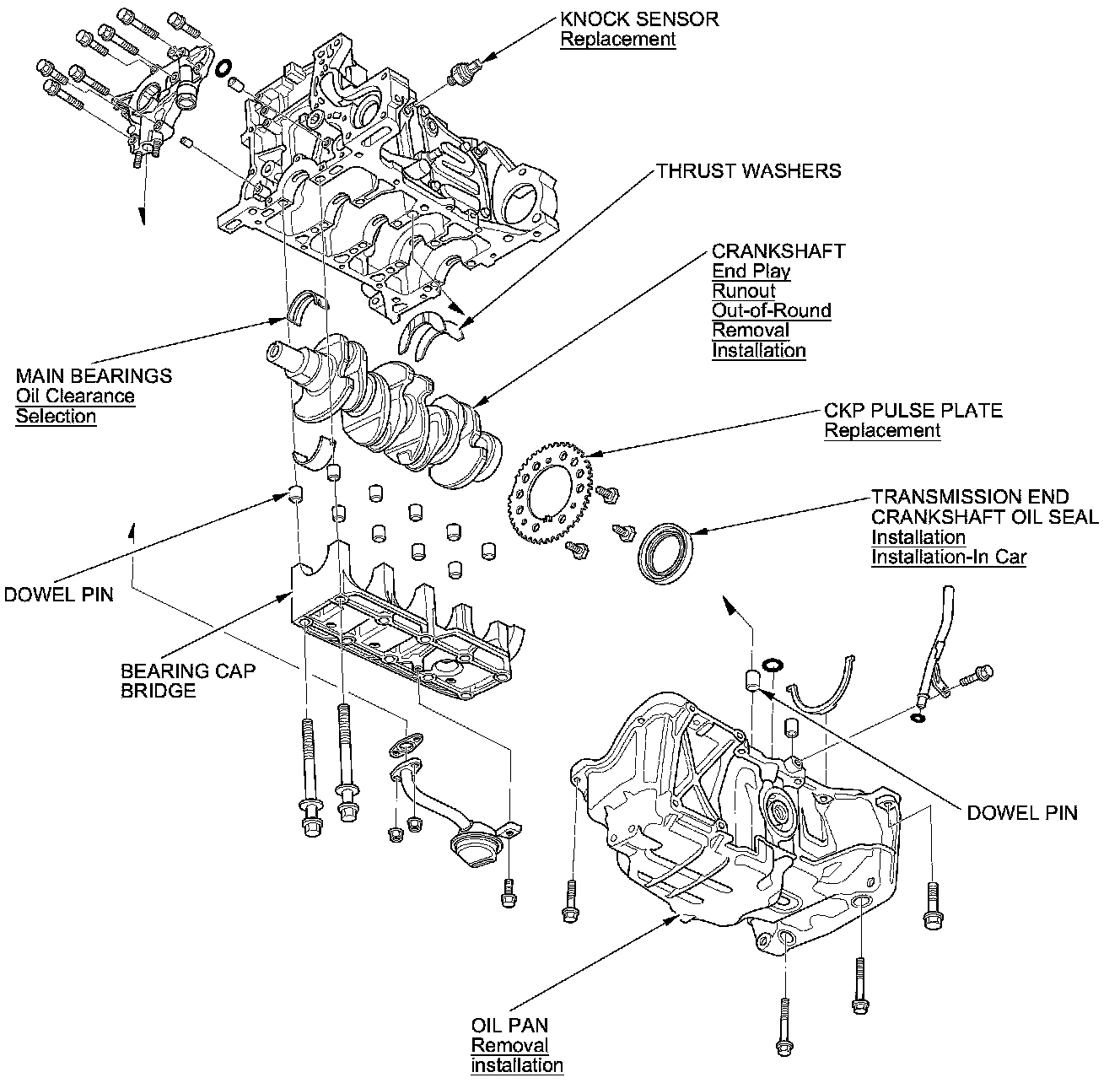 KNOCK SENSOR
Replacement

THRUST WASHERS

CRANKSHAFT
End Play
Runout
Out-of-Round
Removal
Installation

MAIN BEARINGS
Oil Clearance
Selection

CKP PULSE PLATE
Replacement

TRANSMISSION END
CRANKSHAFT OIL SEAL
Installation
Installation-In Car

DOWEL PIN

BEARING CAP
BRIDGE

DOWEL PIN

OIL PAN
Removal
installation