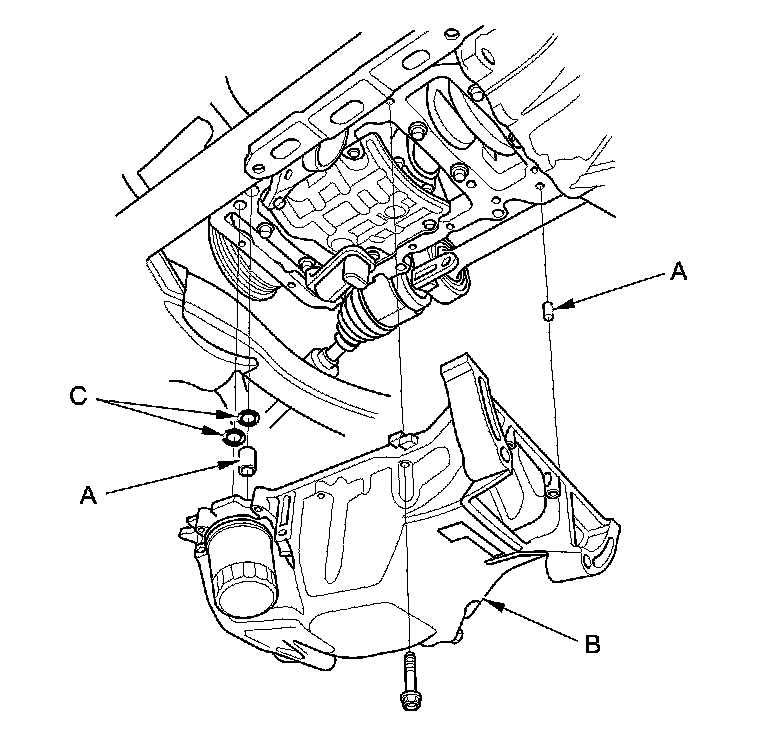 A
C
A
B