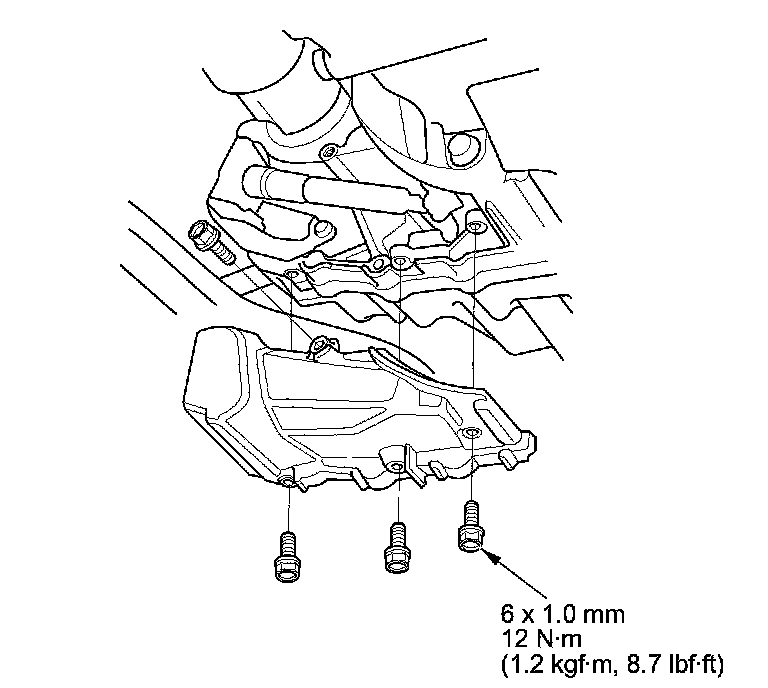 6 x 1.0 mm
12 N·m
(1.2 kgf·m, 8.7 lbf·ft)