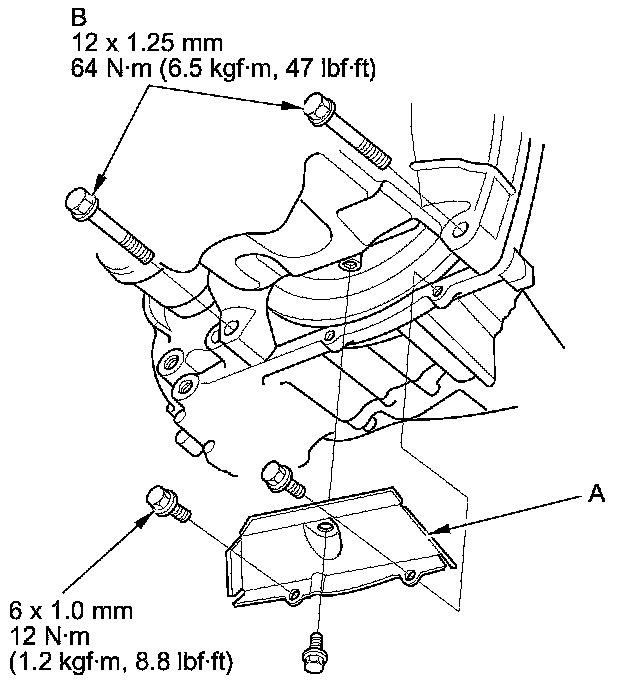 B
12 x 1.25 mm
64 N·m (6.5 kgf·m, 47 lbf·ft)

A

6 x 1.0 mm
12 N·m
(1.2 kgf·m, 8.8 lbf·ft)