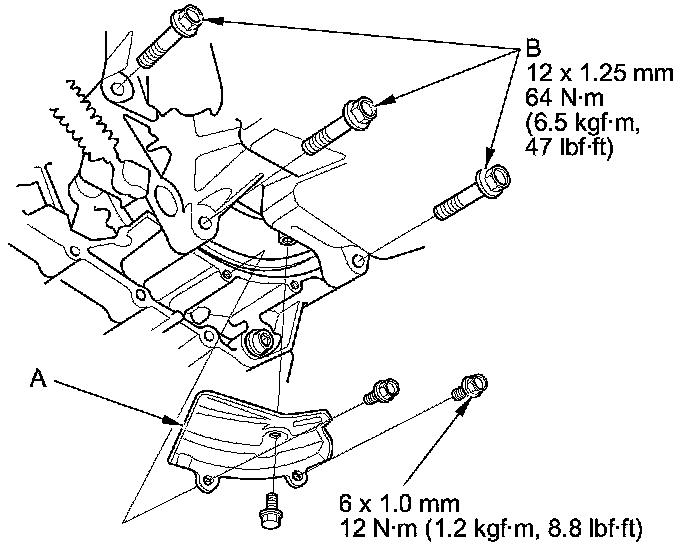 B
12 x 1.25 mm
64 N·m
(6.5 kgf·m,
47 lbf·ft)

A

6 x 1.0 mm
12 N·m (1.2 kgf·m, 8.8 lbf·ft)