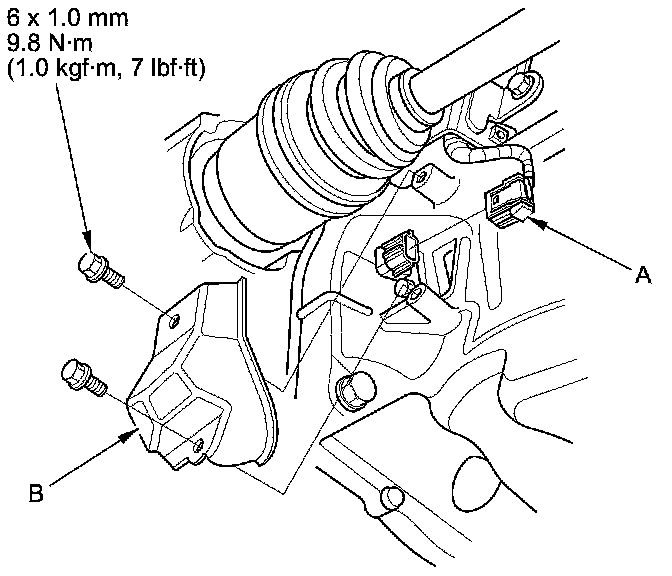 6 x 1.0 mm
9.8 N·m
(1.0 kgf·m, 7 lbf·ft)

A

B