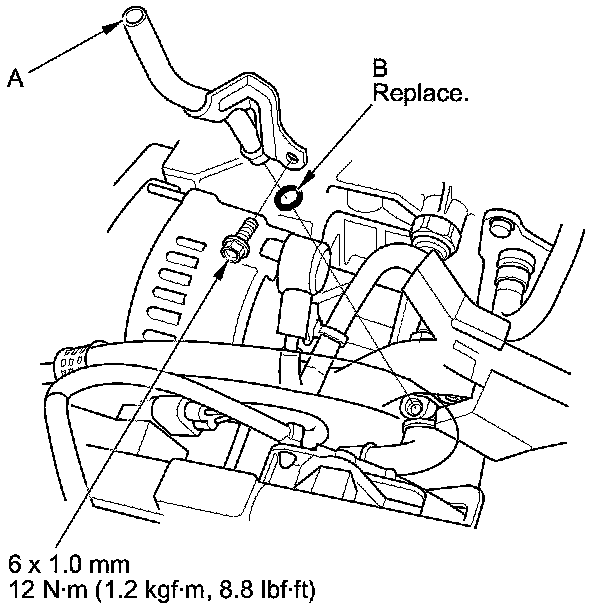 A

B
Replace.

6 x 1.0 mm
12 N·m (1.2 kgf·m, 8.8 lbf·ft)