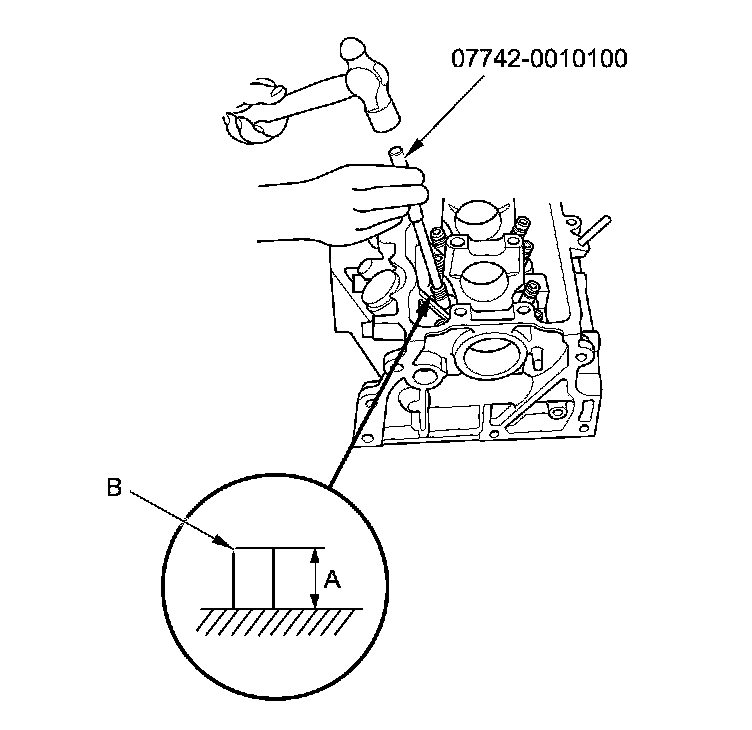 07742-0010100

B

A