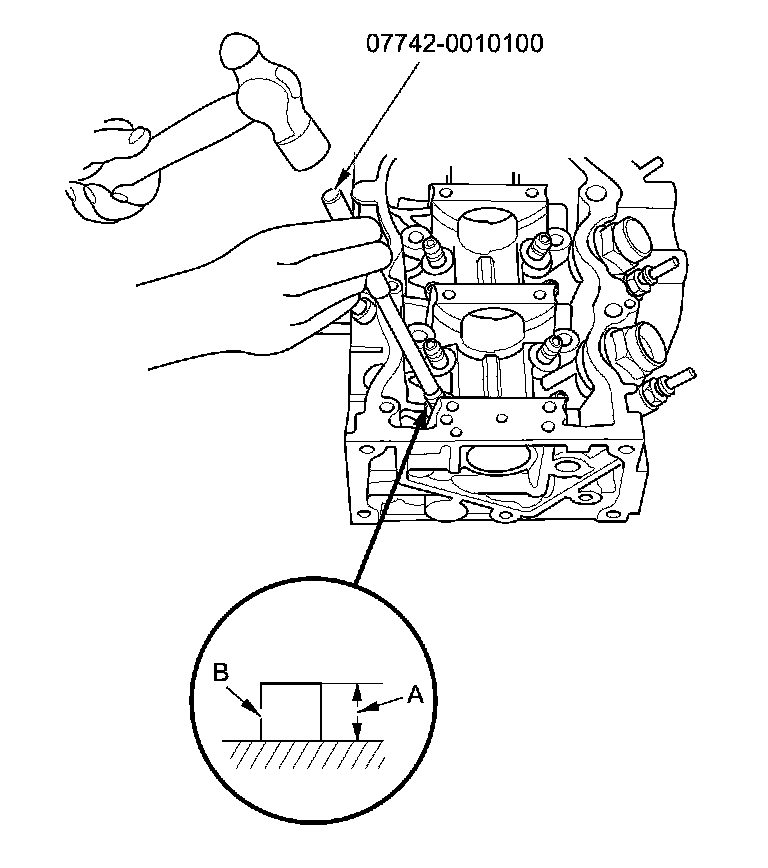 07742-0010100

B

A