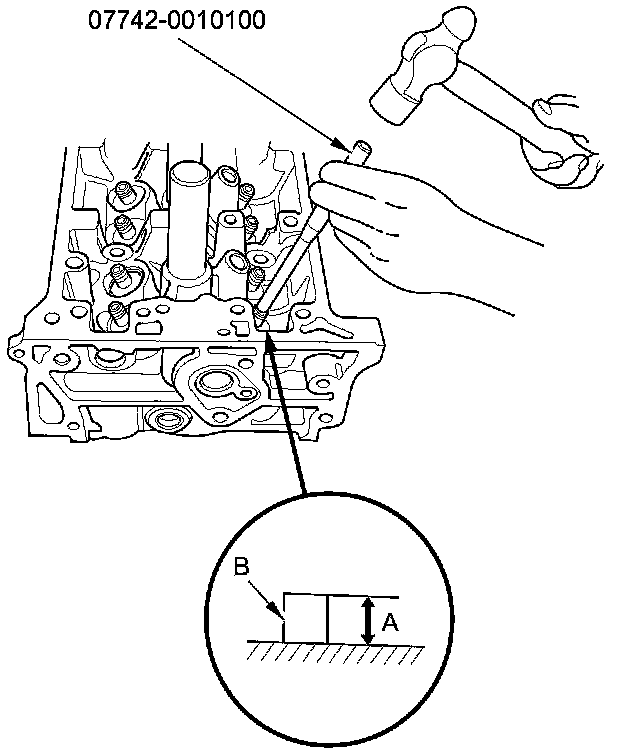 07742-0010100

B

A