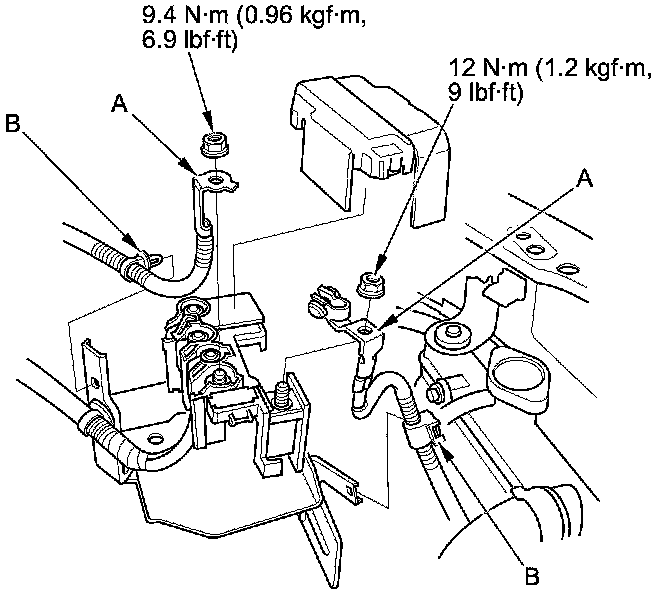 9.4 N·m (0.96 kgf·m, 6.9 lbf·ft)

12 N·m (1.2 kgf·m, 9 lbf·ft)

A

B

A

B