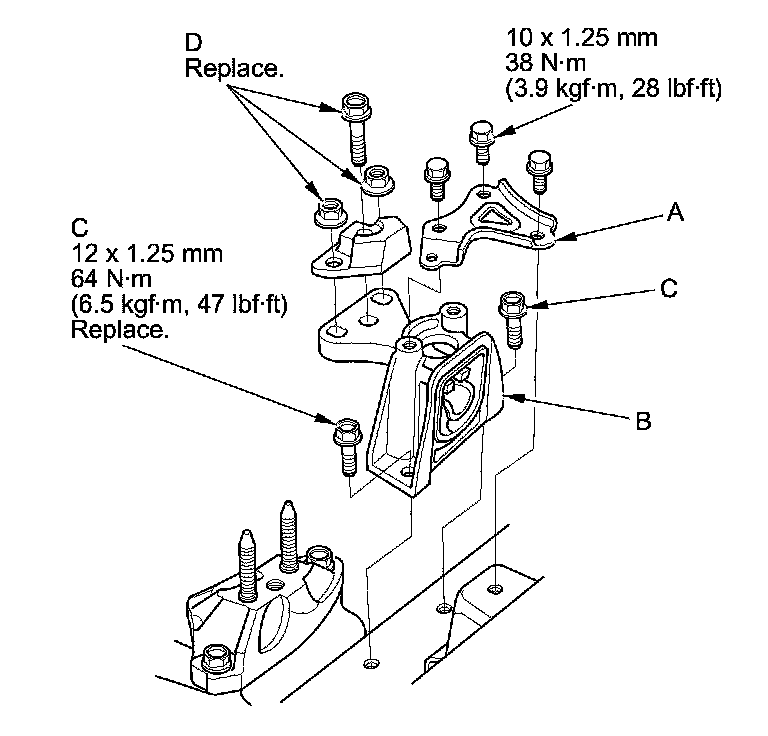 D
Replace.

10 x 1.25 mm
38 N·m
(3.9 kgf·m, 28 lbf·ft)

A

C
12 x 1.25 mm
64 N·m
(6.5 kgf·m, 47 lbf·ft)
Replace.

C

B