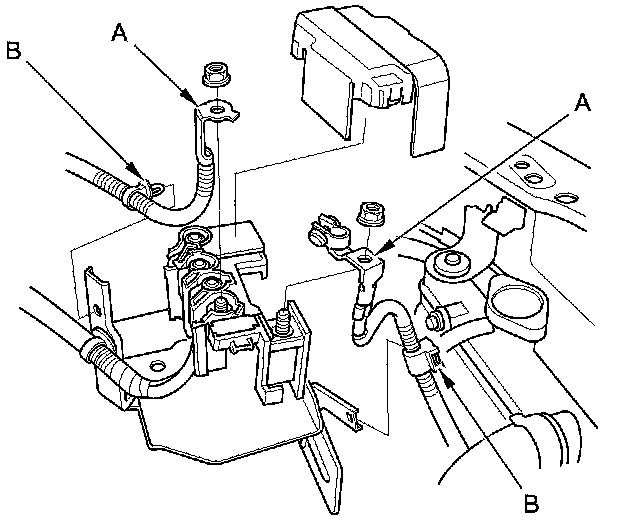 B
A
A
B