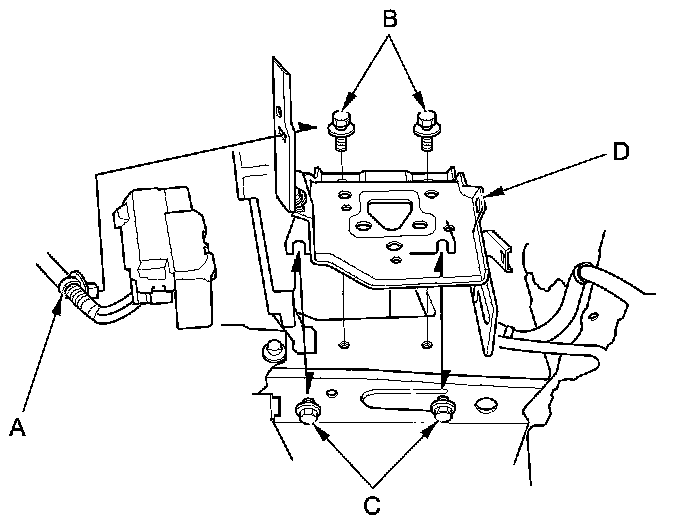 B
D
A
C