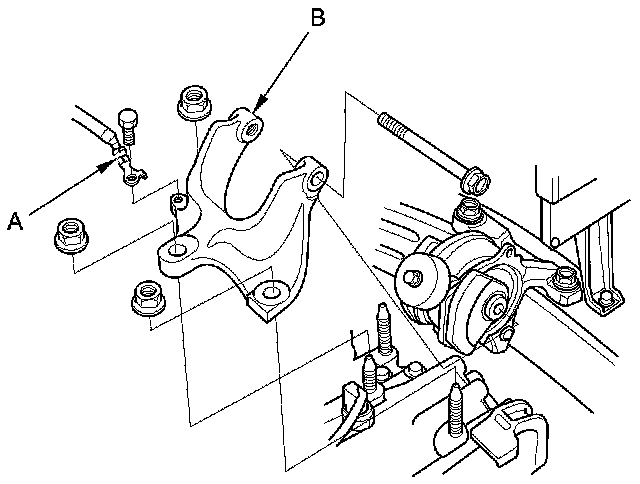 B

A