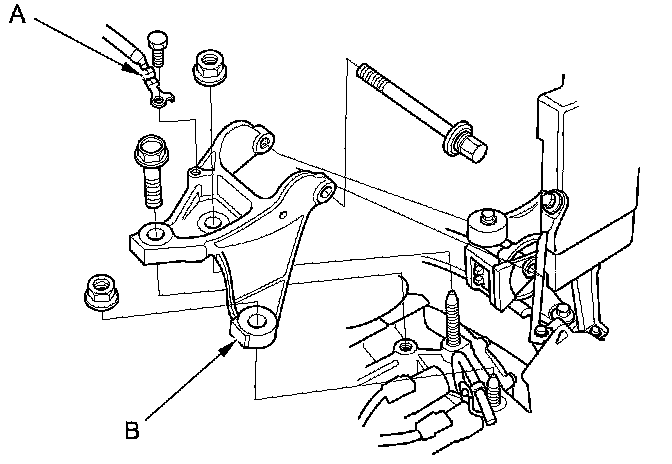 A

B