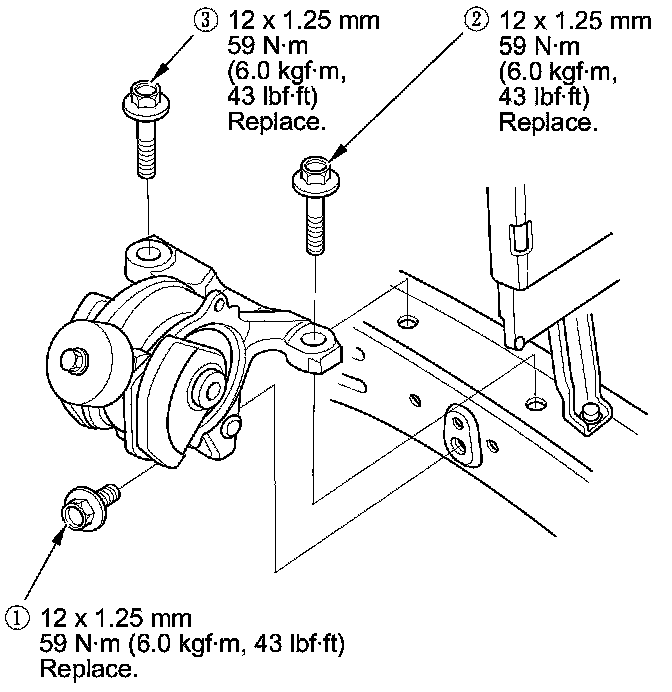 ③ 12 x 1.25 mm
59 N·m
(6.0 kgf·m,
43 lbf·ft)
Replace.

② 12 x 1.25 mm
59 N·m
(6.0 kgf·m,
43 lbf·ft)
Replace.

① 12 x 1.25 mm
59 N·m (6.0 kgf·m, 43 lbf·ft)
Replace.