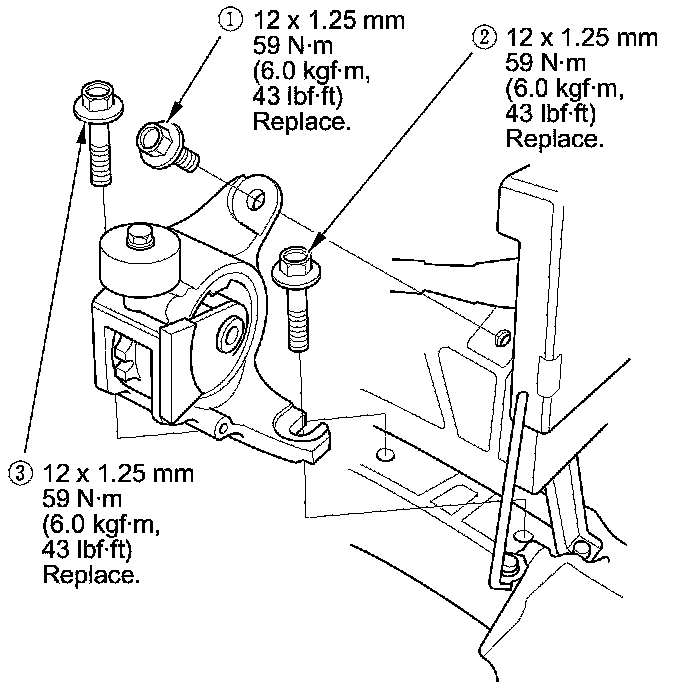 ① 12 x 1.25 mm
59 N·m
(6.0 kgf·m,
43 lbf·ft)
Replace.

② 12 x 1.25 mm
59 N·m
(6.0 kgf·m,
43 lbf·ft)
Replace.

③ 12 x 1.25 mm
59 N·m
(6.0 kgf·m,
43 lbf·ft)
Replace.