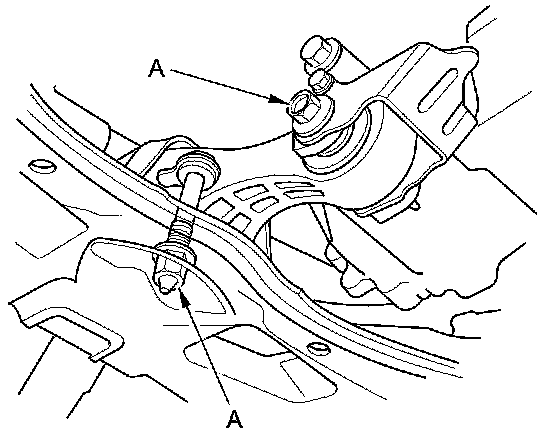 A

A