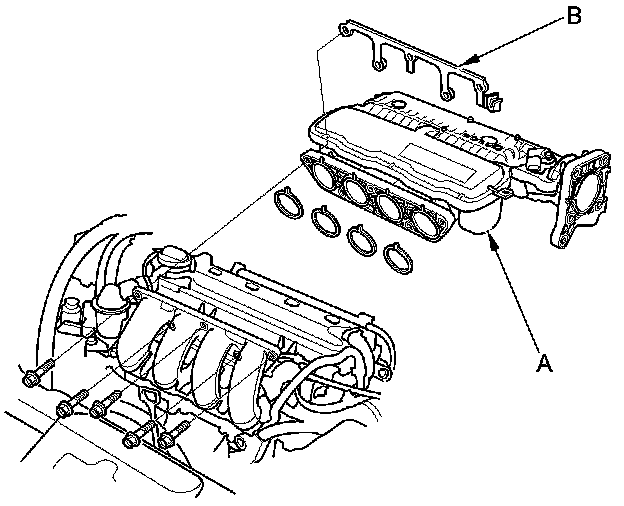 B

A