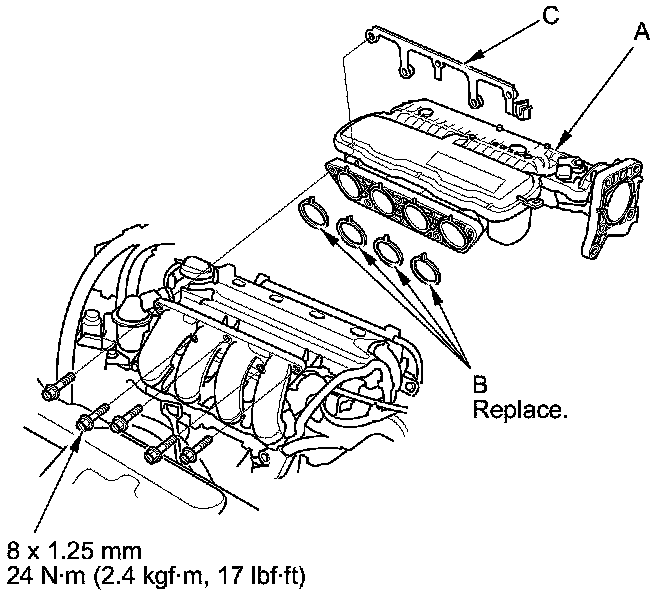 C

A

B
Replace.

8 x 1.25 mm
24 N·m (2.4 kgf·m, 17 lbf·ft)