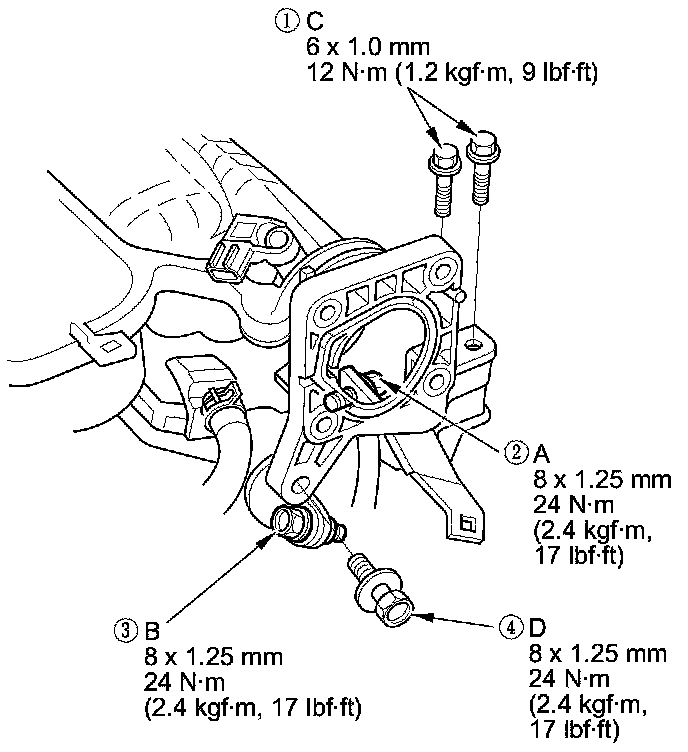 ① C
6 x 1.0 mm
12 N·m (1.2 kgf·m, 9 lbf·ft)

② A
8 x 1.25 mm
24 N·m
(2.4 kgf·m,
17 lbf·ft)

③ B
8 x 1.25 mm
24 N·m
(2.4 kgf·m, 17 lbf·ft)

④ D
8 x 1.25 mm
24 N·m
(2.4 kgf·m,
17 lbf·ft)