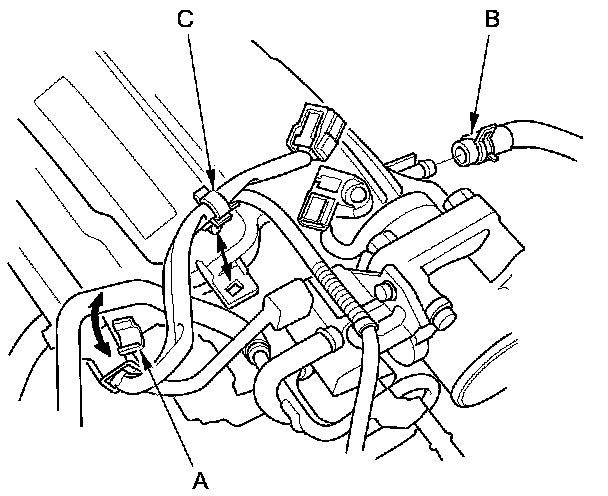 C
B
A