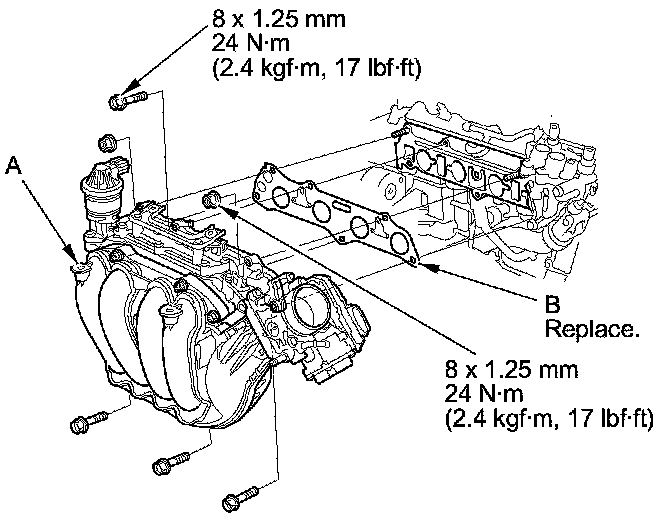 8 x 1.25 mm
24 N·m
(2.4 kgf·m, 17 lbf·ft)

A

B
Replace.

8 x 1.25 mm
24 N·m
(2.4 kgf·m, 17 lbf·ft)