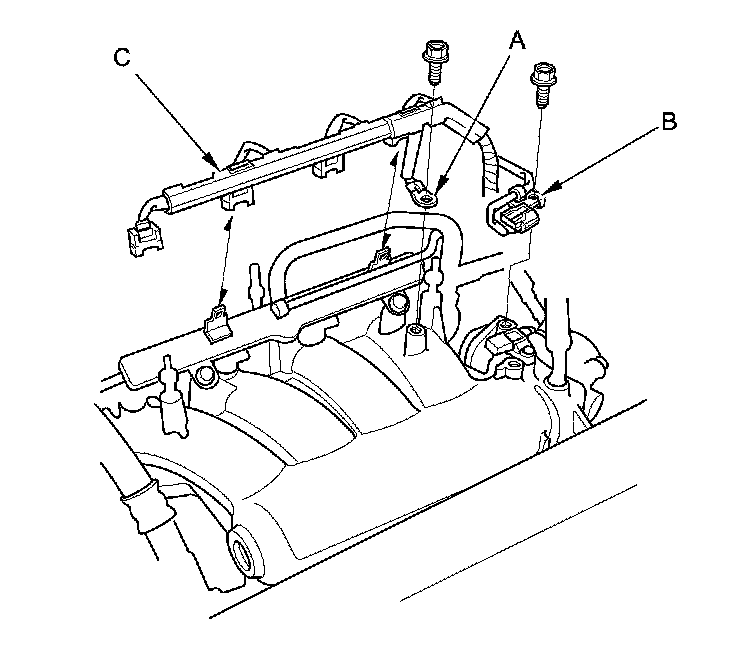 C
A
B