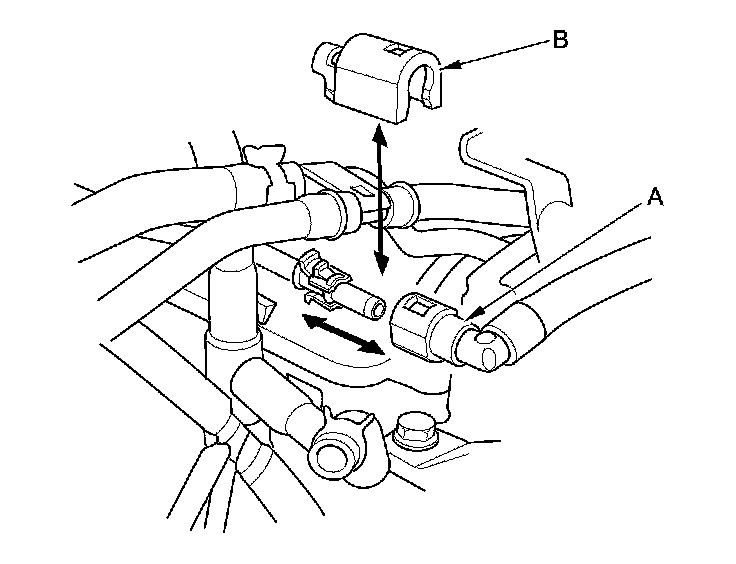 B

A