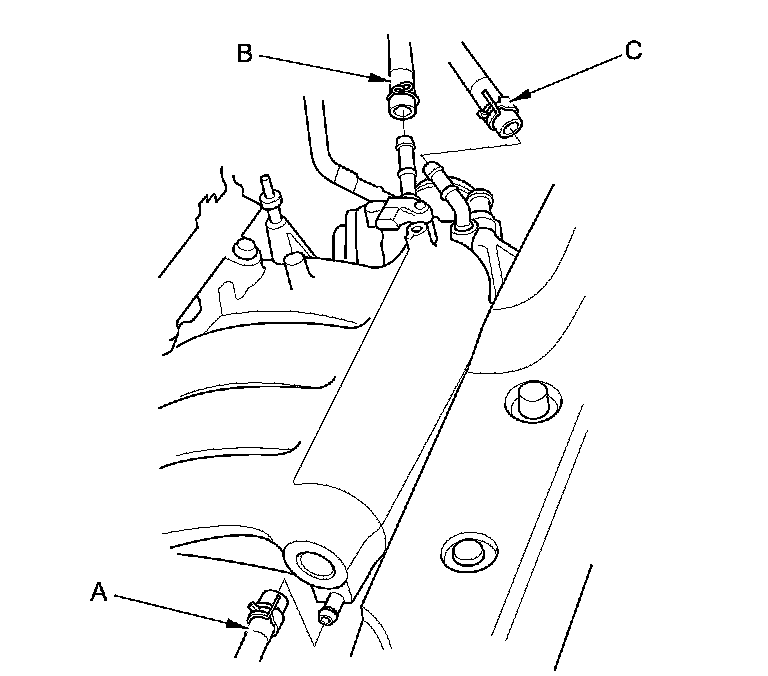 B
C
A