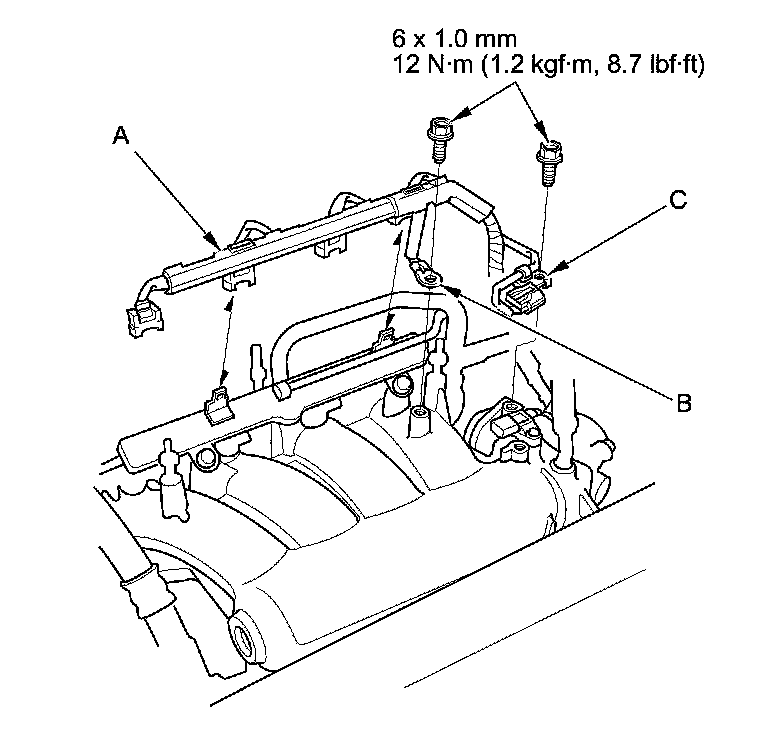 6 x 1.0 mm
12 N·m (1.2 kgf·m, 8.7 lbf·ft)

A

C

B