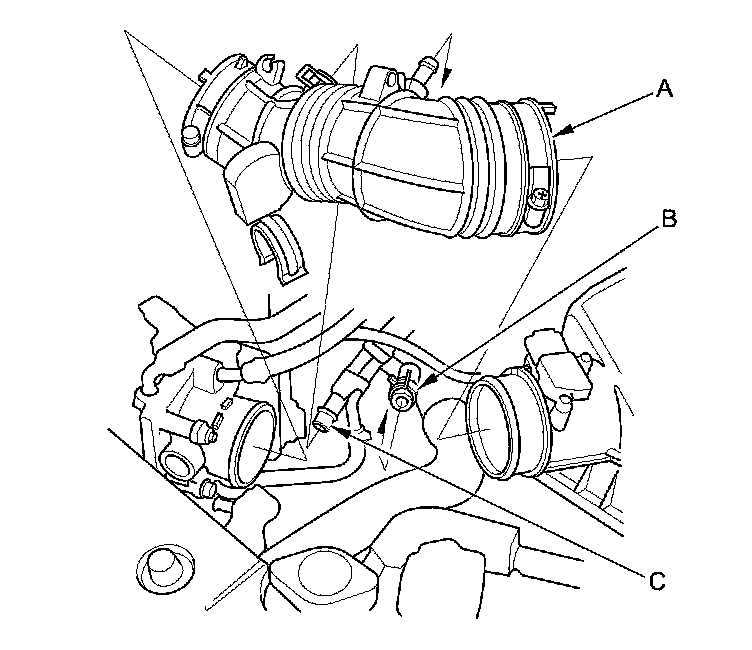 A

B

C