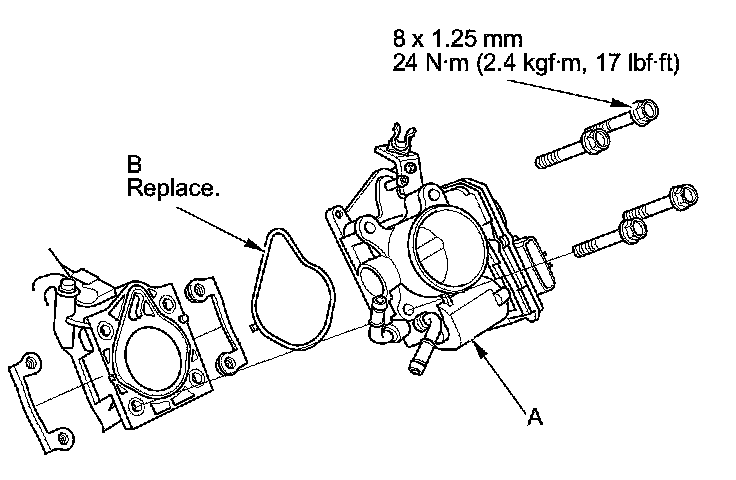 8 x 1.25 mm
24 N·m (2.4 kgf·m, 17 lbf·ft)

B
Replace.

A