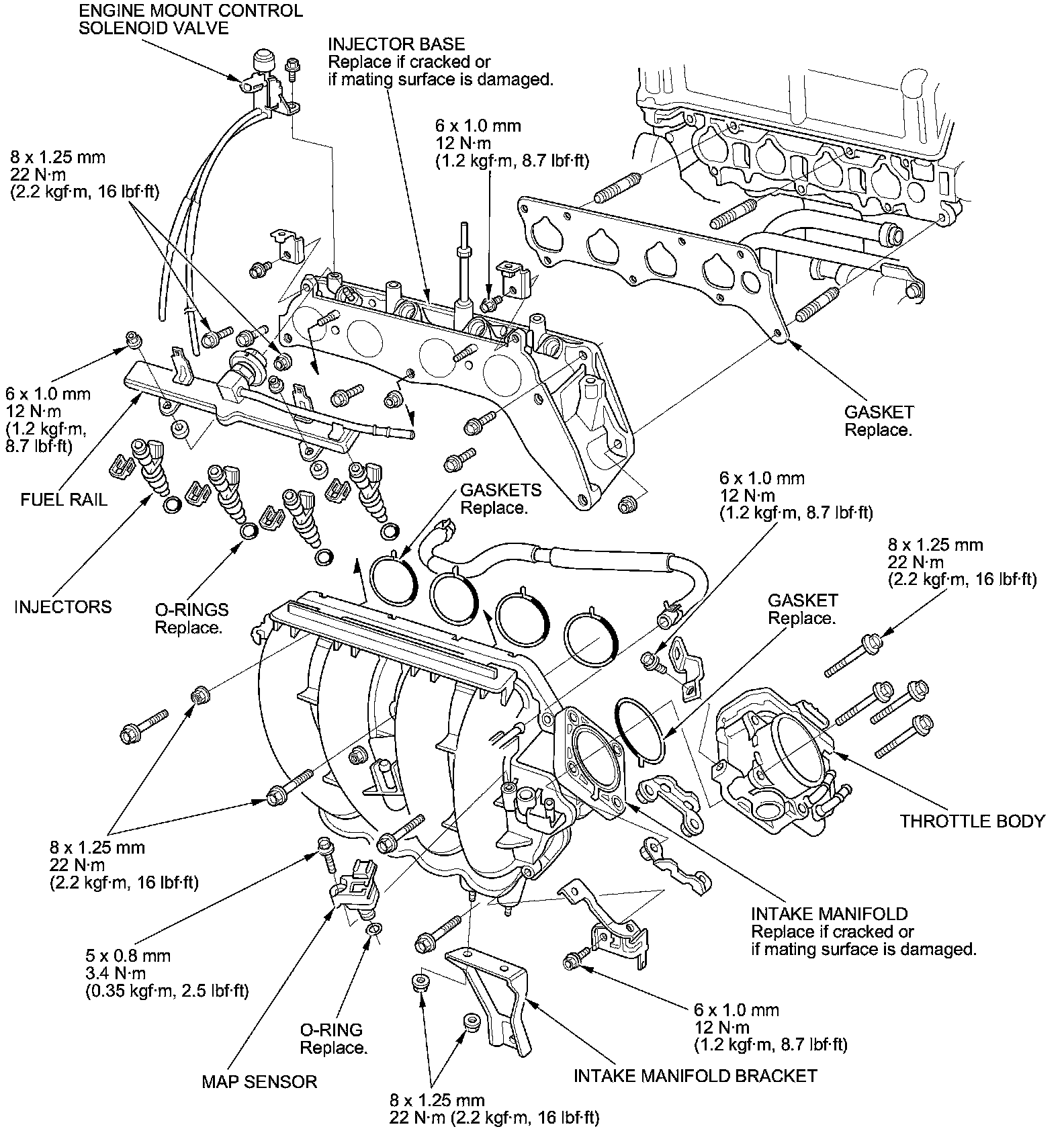 ENGINE MOUNT CONTROL SOLENOID VALVE

INJECTOR BASE
Replace if cracked or if mating surface is damaged.

6 x 1.0 mm
12 N·m
(1.2 kgf·m, 8.7 lbf·ft)

8 x 1.25 mm
22 N·m
(2.2 kgf·m, 16 lbf·ft)

6 x 1.0 mm
12 N·m
(1.2 kgf·m, 8.7 lbf·ft)

GASKET
Replace.

FUEL RAIL

GASKETS
Replace.

6 x 1.0 mm
12 N·m
(1.2 kgf·m, 8.7 lbf·ft)

8 x 1.25 mm
22 N·m
(2.2 kgf·m, 16 lbf·ft)

INJECTORS

O-RINGS
Replace.

GASKET
Replace.

THROTTLE BODY

8 x 1.25 mm
22 N·m
(2.2 kgf·m, 16 lbf·ft)

INTAKE MANIFOLD
Replace if cracked or if mating surface is damaged.

5 x 0.8 mm
3.4 N·m
(0.35 kgf·m, 2.5 lbf·ft)

6 x 1.0 mm
12 N·m
(1.2 kgf·m, 8.7 lbf·ft)

O-RING
Replace.

MAP SENSOR

INTAKE MANIFOLD BRACKET

8 x 1.25 mm
22 N·m (2.2 kgf·m, 16 lbf·ft)