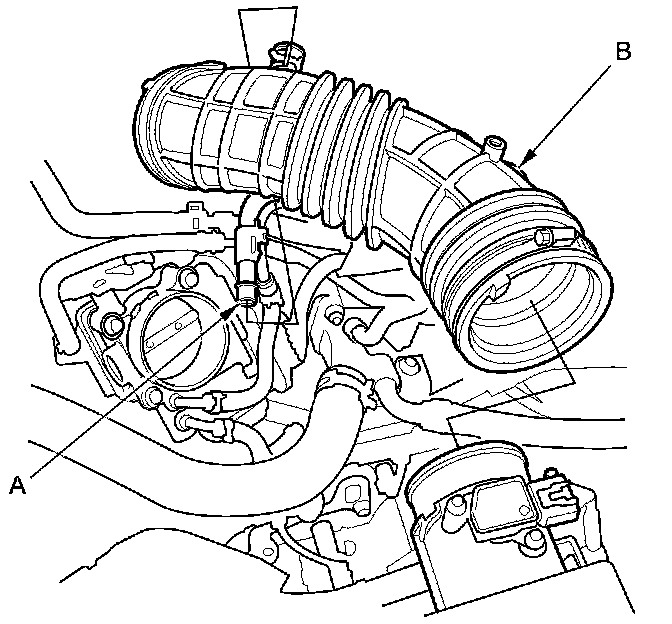 B

A