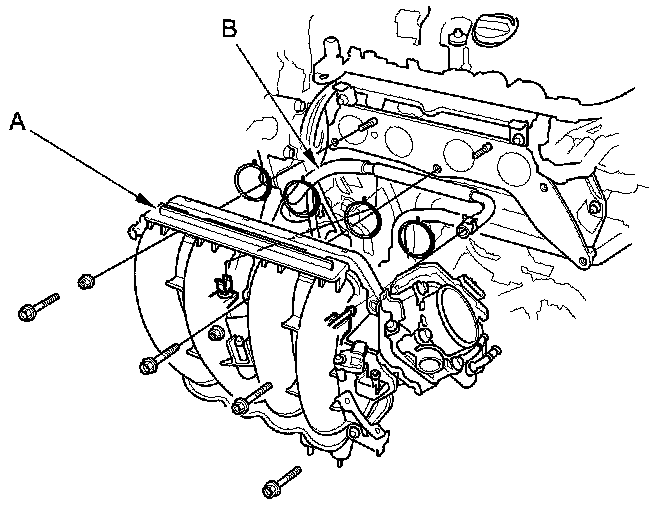 B
A