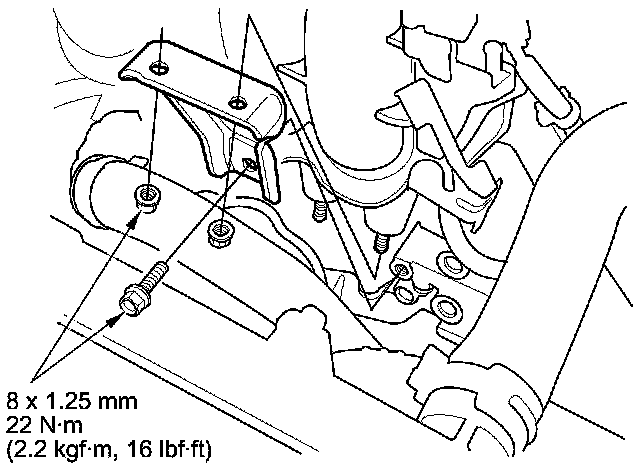 8 x 1.25 mm
22 N·m
(2.2 kgf·m, 16 lbf·ft)