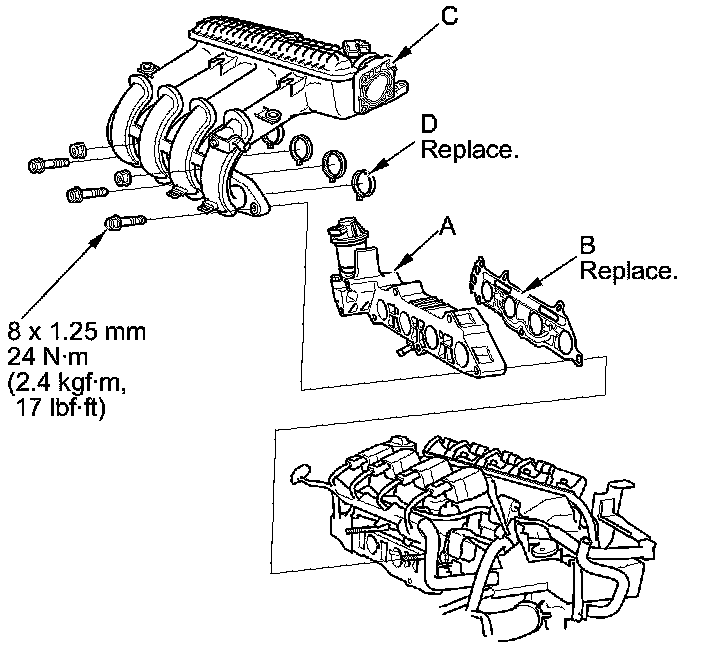 C

D
Replace.

A

B
Replace.

8 x 1.25 mm
24 N·m
(2.4 kgf·m,
17 lbf·ft)