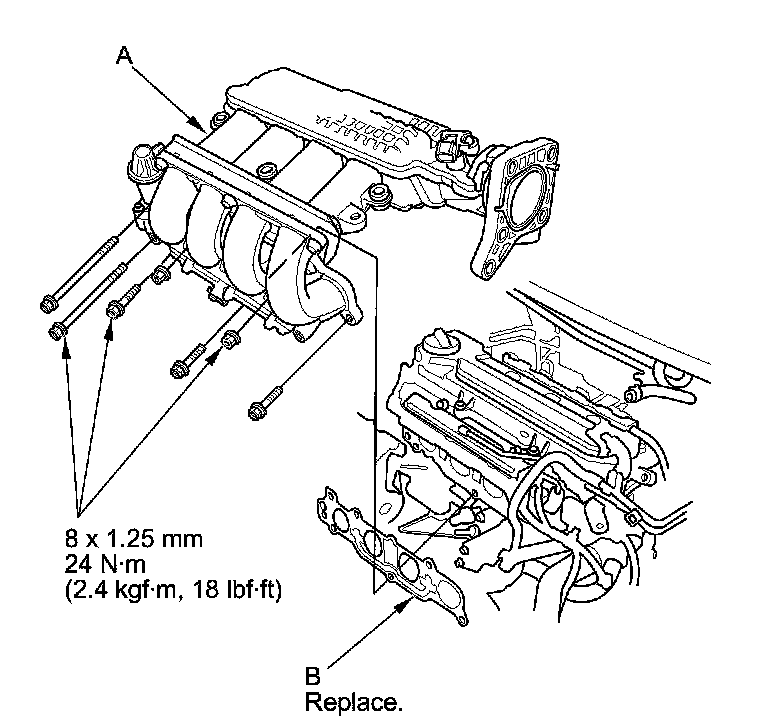 A

8 x 1.25 mm
24 N·m
(2.4 kgf·m, 18 lbf·ft)

B
Replace.