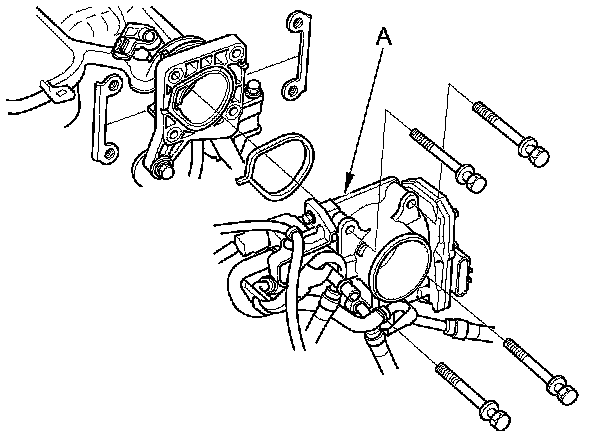 A