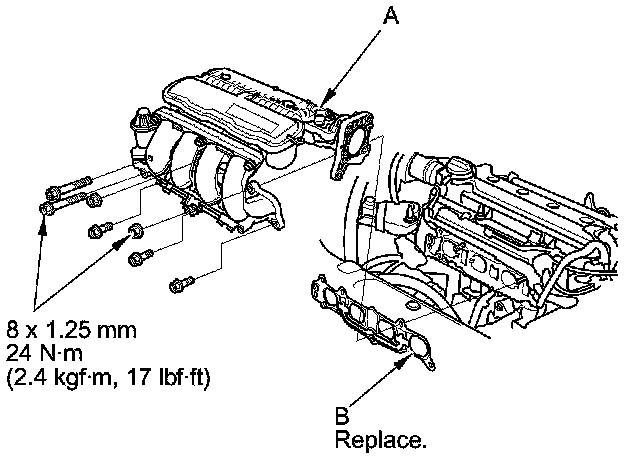 A

8 x 1.25 mm
24 N·m
(2.4 kgf·m, 17 lbf·ft)

B
Replace.