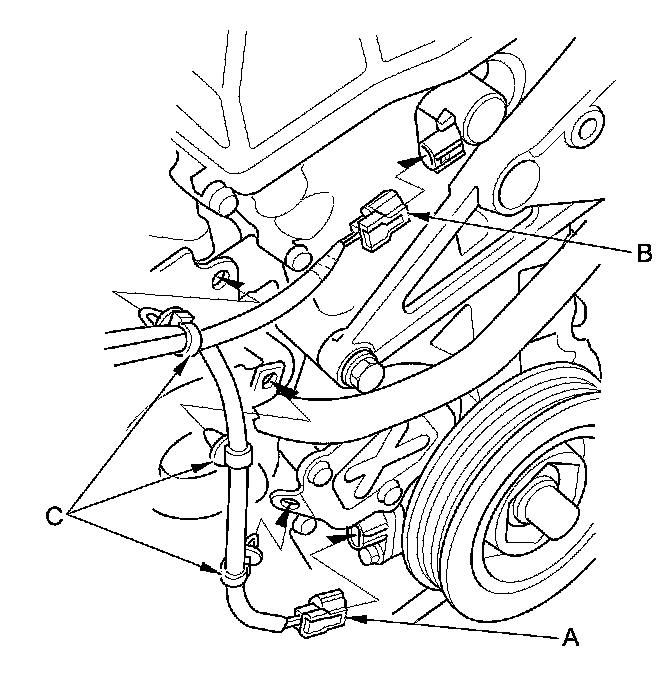 B

C

A