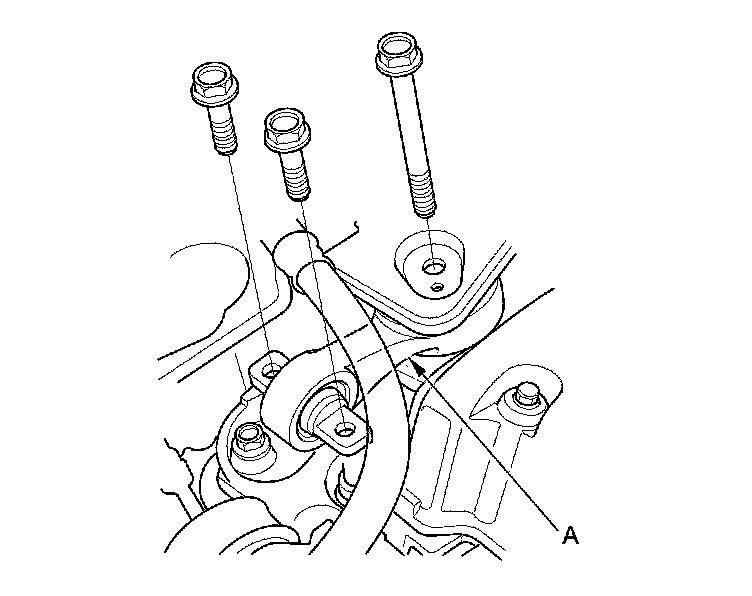 A