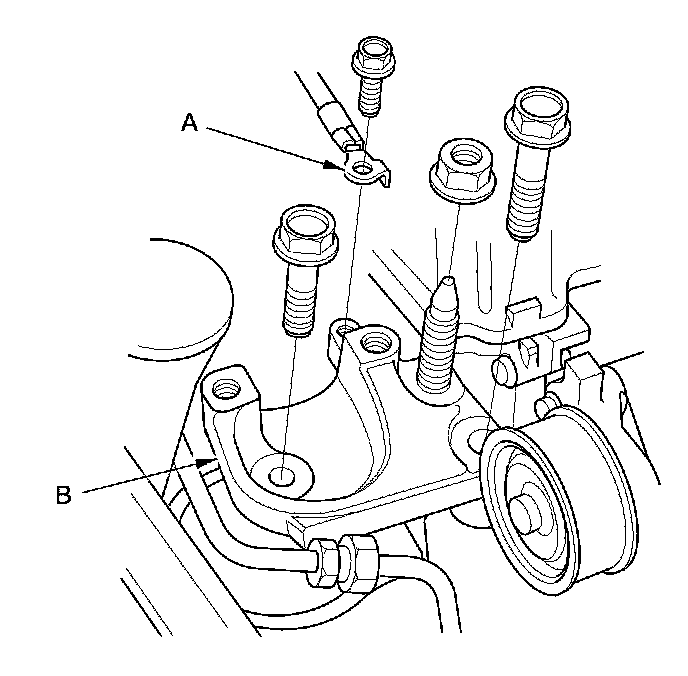 A

B