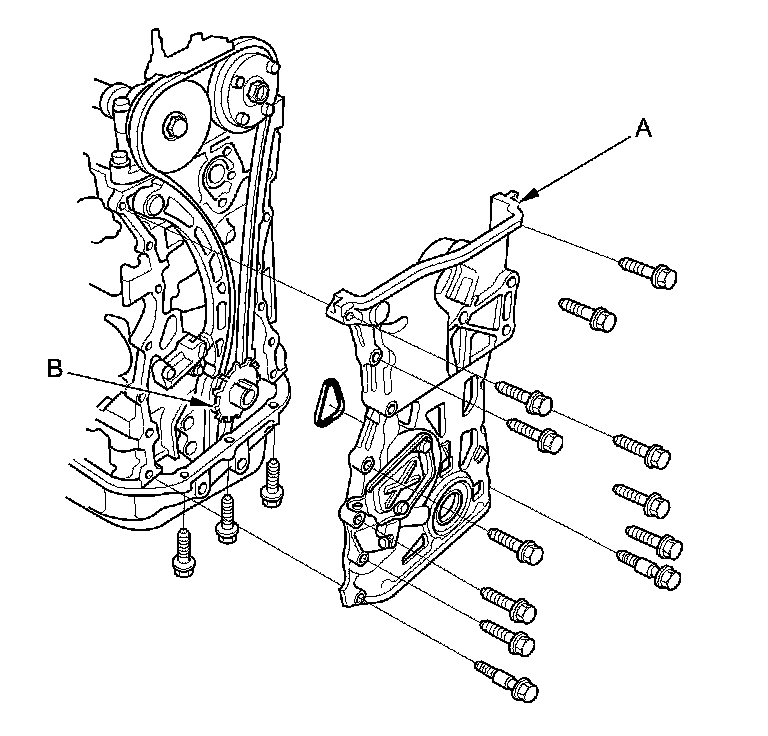 A

B