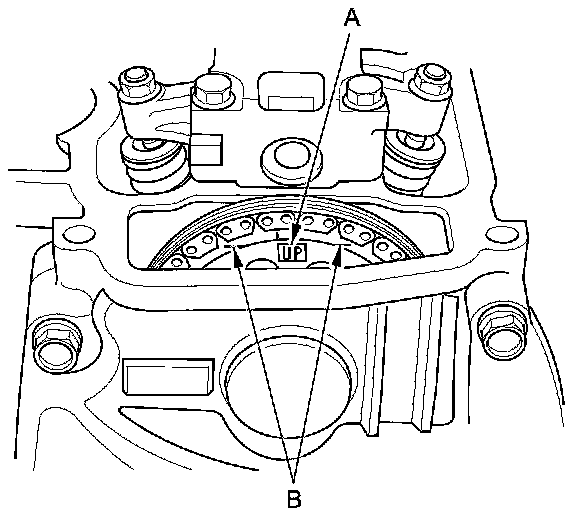 A

UP

B