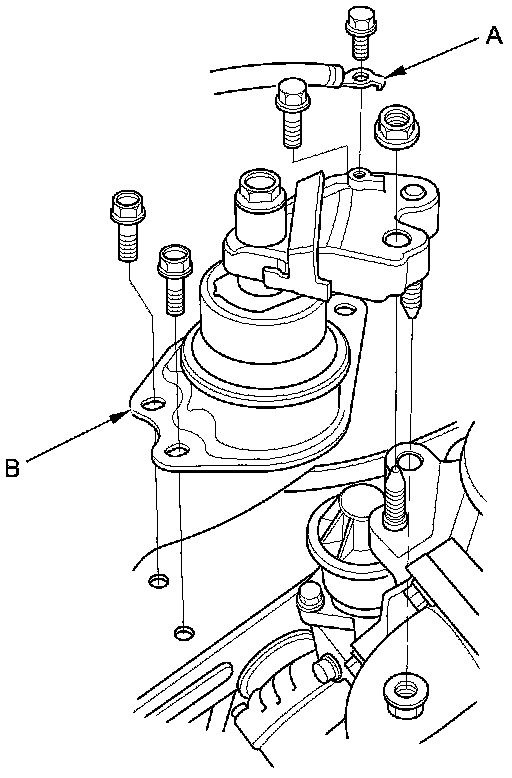 A

B