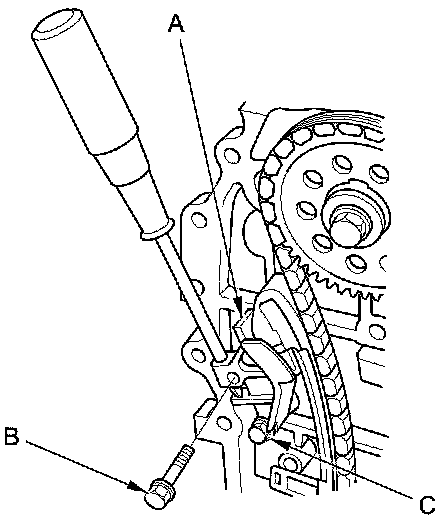 A
B
C