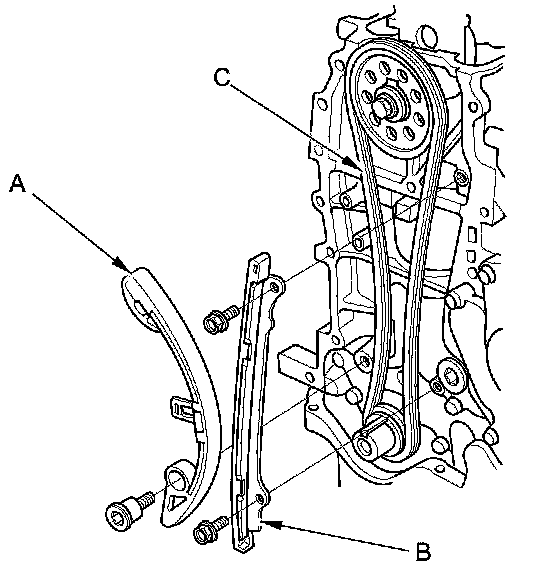 C
A
B