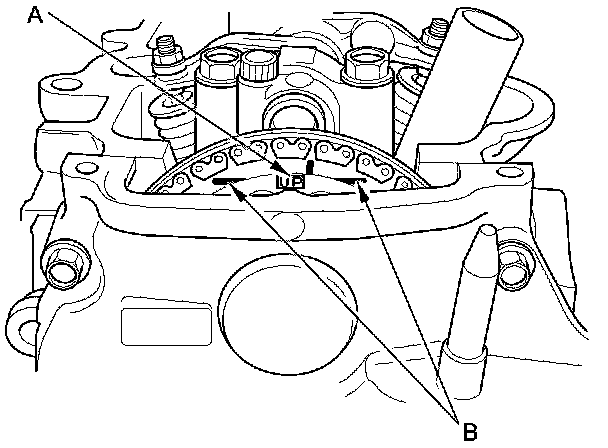 A
UP
B