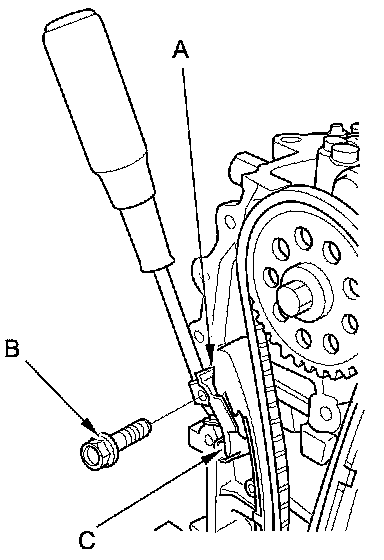 A
B
C