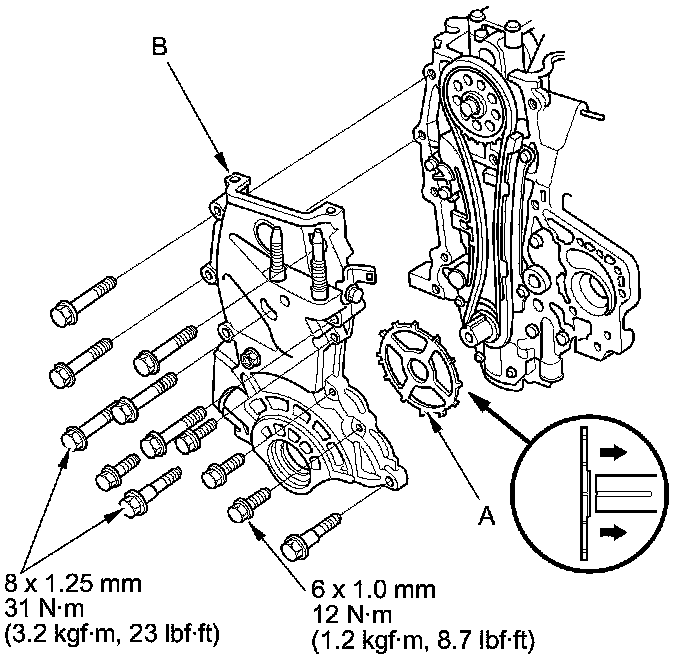 B

A

8 x 1.25 mm
31 N·m
(3.2 kgf·m, 23 lbf·ft)

6 x 1.0 mm
12 N·m
(1.2 kgf·m, 8.7 lbf·ft)