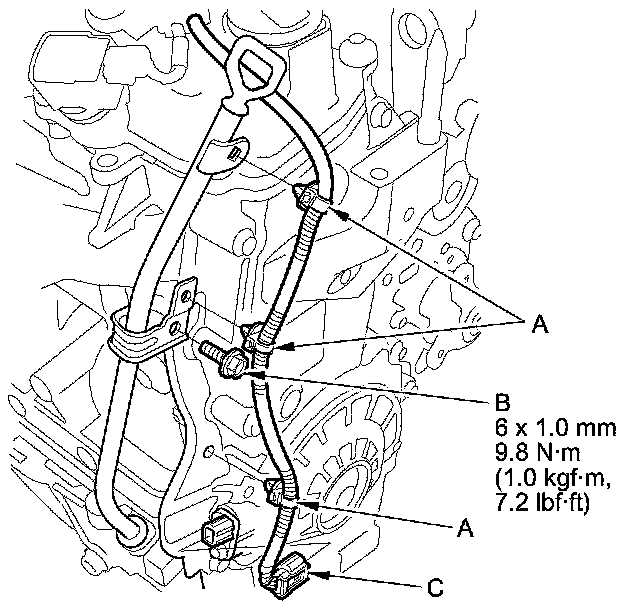 A

B
6 x 1.0 mm
9.8 N·m
(1.0 kgf·m,
7.2 lbf·ft)

A

C